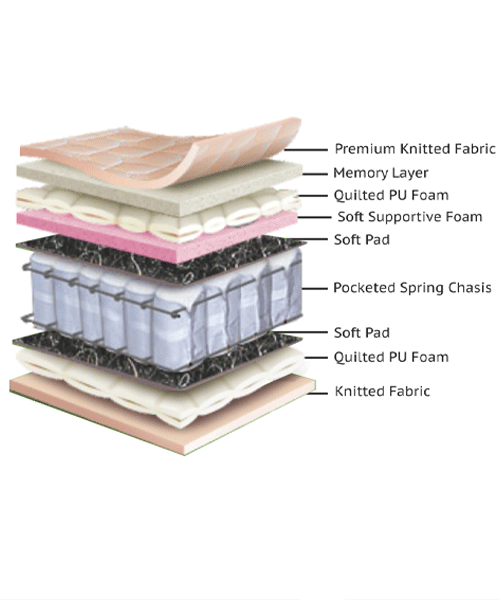 Premium Knitted Fabric
Memory Layer
Quilted PU Foam
Soft Supportive Foam
Soft Pad
Pocketed Spring Chasis
Soft Pad
Quilted PU Foam
Knitted Fabric